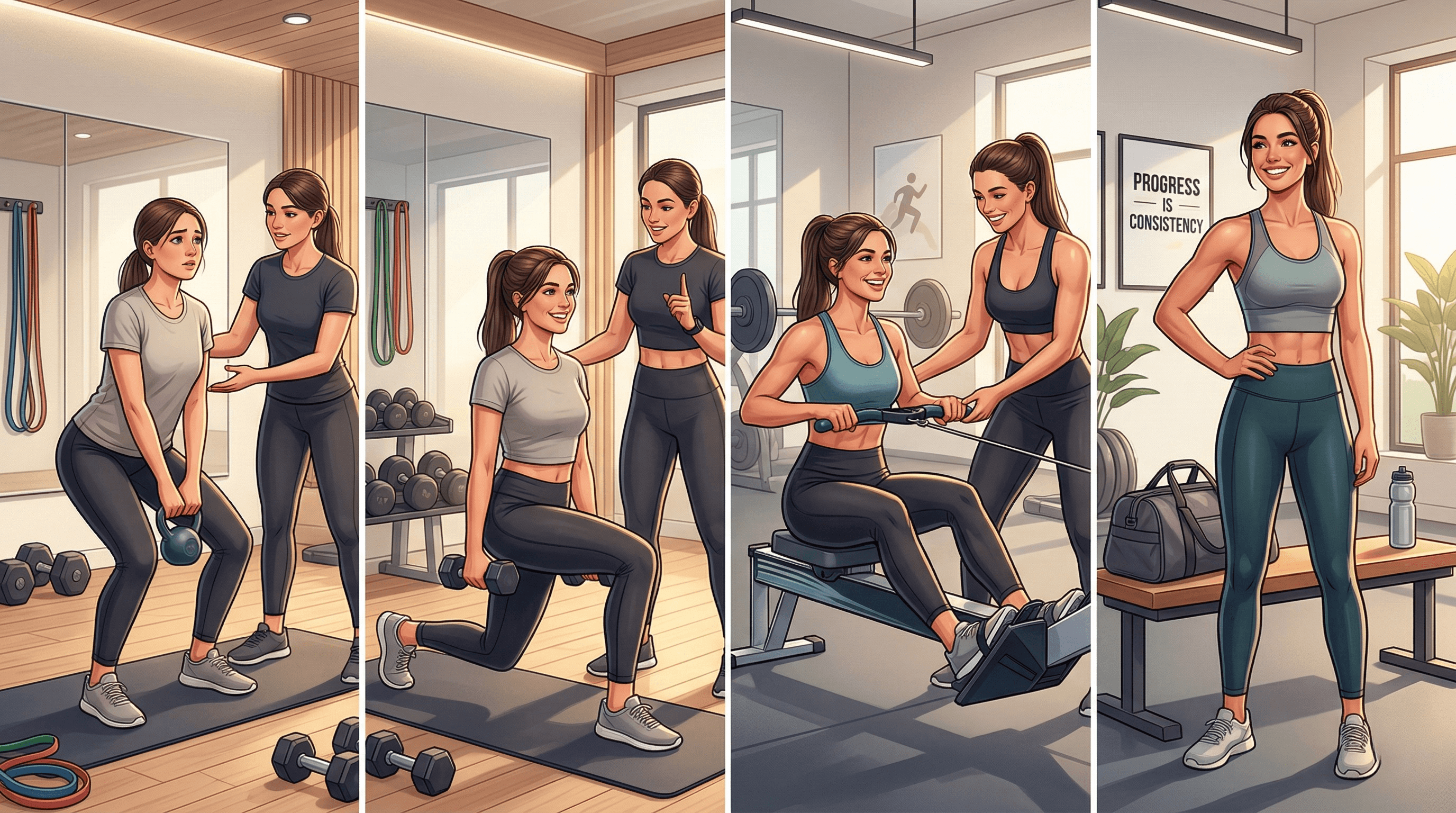 PROGRESS
IS
CONSISTENCY